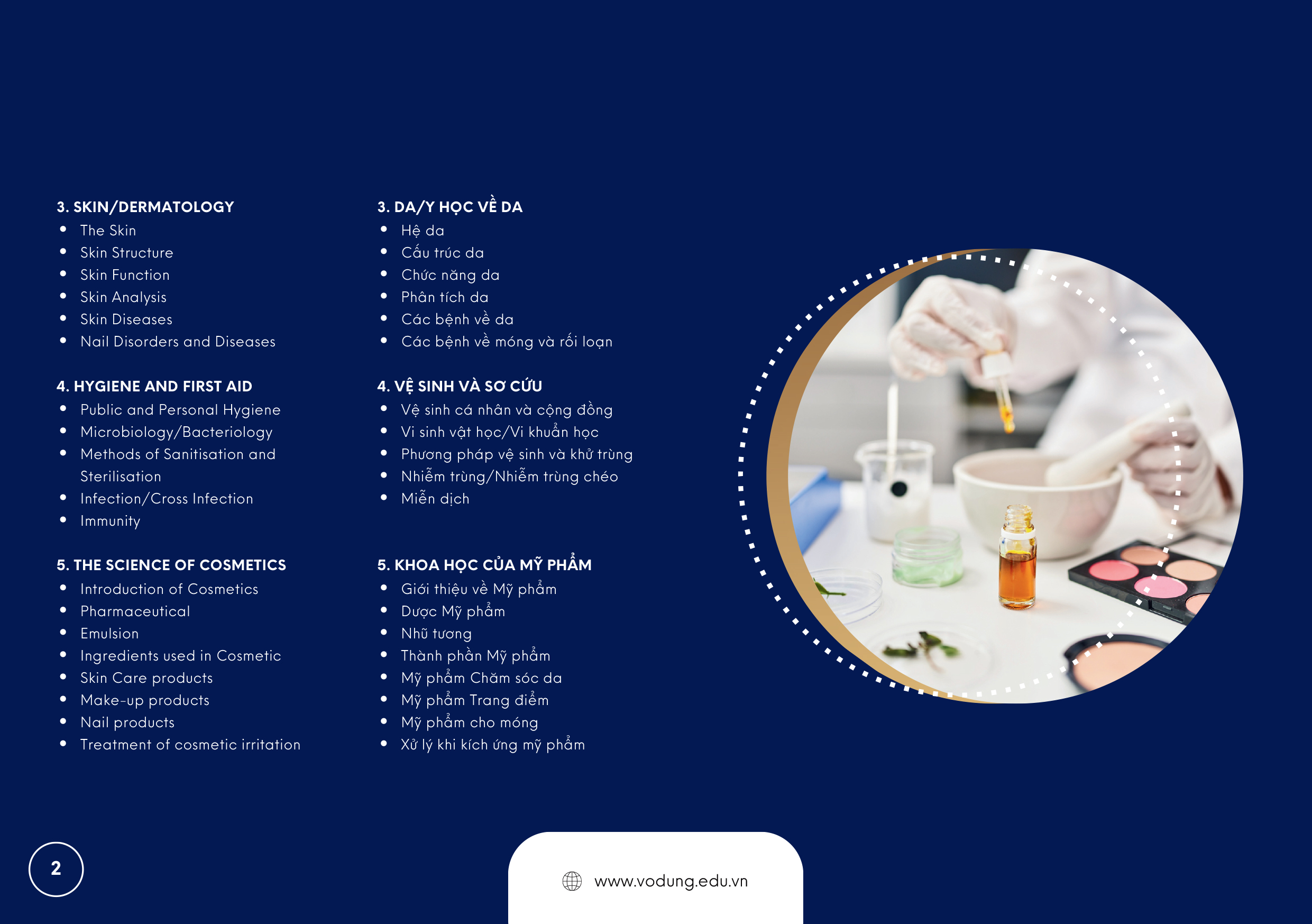 3. SKIN/DERMATOLOGY
- The Skin
- Skin Structure
- Skin Function
- Skin Analysis
- Skin Diseases
- Nail Disorders and Diseases

4. HYGIENE AND FIRST AID
- Public and Personal Hygiene
- Microbiology/Bacteriology
- Methods of Sanitisation and Sterilisation
- Infection/Cross Infection
- Immunity

5. THE SCIENCE OF COSMETICS
- Introduction of Cosmetics
- Pharmaceutical
- Emulsion
- Ingredients used in Cosmetic
- Skin Care products
- Make-up products
- Nail products
- Treatment of cosmetic irritation

3. DA/Y HỌC VỀ DA
- Hệ da
- Cấu trúc da
- Chức năng da
- Phân tích da
- Các bệnh về da
- Các bệnh về móng và rối loạn

4. VỆ SINH VÀ SƠ CỨU
- Vệ sinh cá nhân và cộng đồng
- Vi sinh vật học/Vi khuẩn học
- Phương pháp vệ sinh và khử trùng
- Nhiễm trùng/Nhiễm trùng chéo
- Miễn dịch

5. KHOA HỌC CỦA MỸ PHẨM
- Giới thiệu về Mỹ phẩm
- Dược Mỹ phẩm
- Nhũ tương
- Thành phần Mỹ phẩm
- Mỹ phẩm Chăm sóc da
- Mỹ phẩm Trang điểm
- Mỹ phẩm cho móng
- Xử lý khi kích ứng mỹ phẩm

2

www.vodung.edu.vn